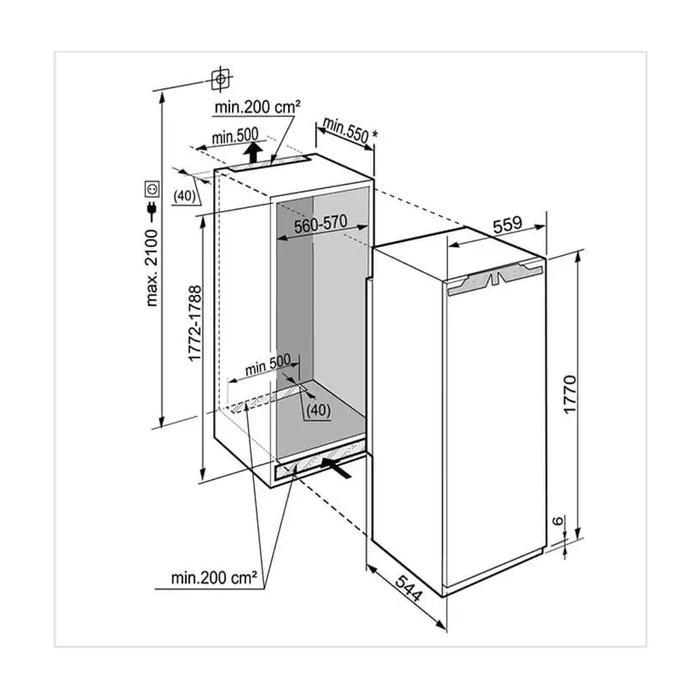 min.200 cm²
min.500
min.550 *
(40)
max. 2100
560-570
559
1772-1788
min 500
(40)
1770
6
min.200 cm²
544