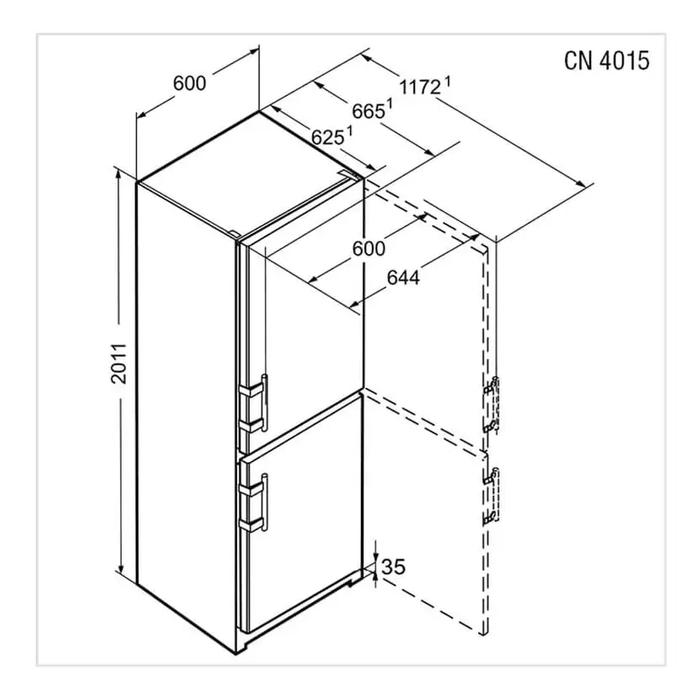 CN 4015

600

$1172^1$

$665^1$

$625^1$

600

644

2011

35