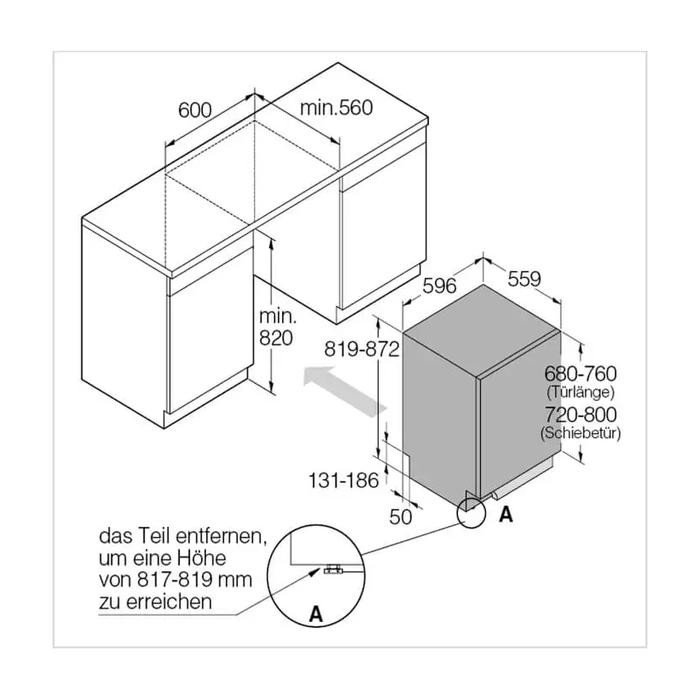 600

min.560

min.
820

596

559

819-872

680-760
(Türlänge)
720-800
(Schiebetür)

131-186

50

A

das Teil entfernen, um eine Höhe von 817-819 mm zu erreichen

A